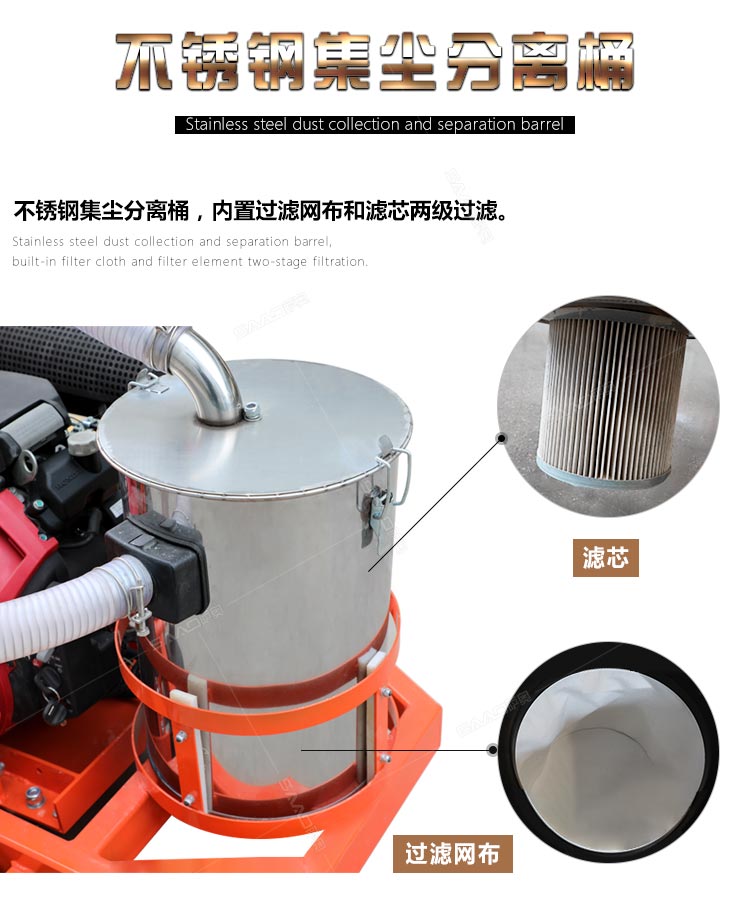 不锈钢集尘分离桶

Stainless steel dust collection and separation barrel

不锈钢集尘分离桶，内置过滤网布和滤芯两级过滤。

Stainless steel dust collection and separation barrel, built-in filter cloth and filter element two-stage filtration.

滤芯

过滤网布